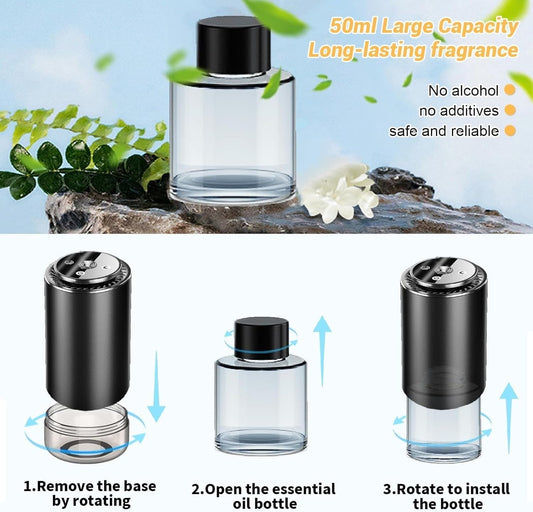 50ml Large Capacity
Long-lasting fragrance

No alcohol
no additives
safe and reliable

1.Remove the base by rotating

2.Open the essential oil bottle

3.Rotate to install the bottle